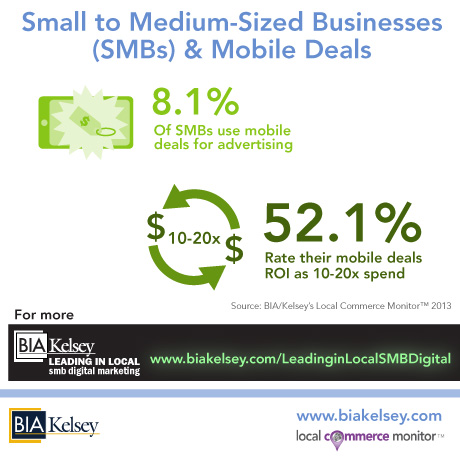 Small to Medium-Sized Businesses (SMBs) & Mobile Deals

$

8.1%
Of SMBs use mobile deals for advertising

$ 10-20x $

52.1%
Rate their mobile deals ROI as 10-20x spend

Source: BIA/Kelsey's Local Commerce Monitor™ 2013

For more

BIA Kelsey
LEADING IN LOCAL
smb digital marketing

www.biakelsey.com/LeadinginLocalSMBDigital

BIA Kelsey

www.biakelsey.com
local commerce monitor™