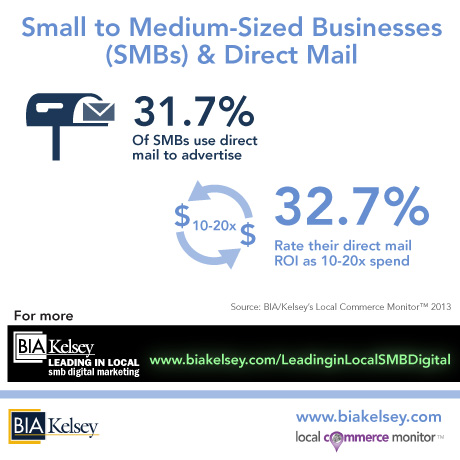 Small to Medium-Sized Businesses (SMBs) & Direct Mail

31.7%
Of SMBs use direct mail to advertise

$ 10-20x $

32.7%
Rate their direct mail ROI as 10-20x spend

Source: BIA/Kelsey's Local Commerce Monitor™ 2013

For more

BIA Kelsey
LEADING IN LOCAL
smb digital marketing

www.biakelsey.com/LeadinginLocalSMBDigital

BIA Kelsey

www.biakelsey.com
local commerce monitor™