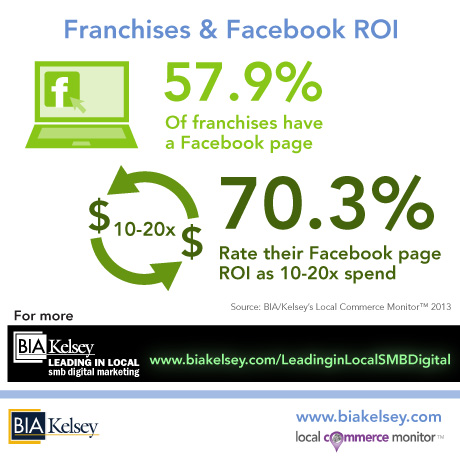 Franchises & Facebook ROI

f

57.9%

Of franchises have a Facebook page

$ 10-20x $

70.3%

Rate their Facebook page ROI as 10-20x spend

Source: BIA/Kelsey's Local Commerce Monitor™ 2013

For more

BIA Kelsey
LEADING IN LOCAL
smb digital marketing

www.biakelsey.com/LeadinginLocalSMBDigital

BIA Kelsey

www.biakelsey.com

local commerce monitor™