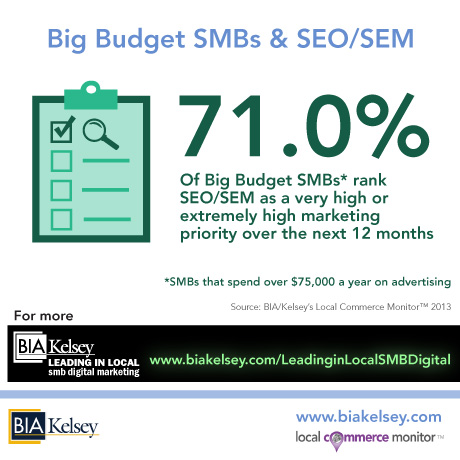 Big Budget SMBs & SEO/SEM

71.0%

Of Big Budget SMBs* rank SEO/SEM as a very high or extremely high marketing priority over the next 12 months

*SMBs that spend over $75,000 a year on advertising

Source: BIA/Kelsey's Local Commerce Monitor™ 2013

For more

BIA Kelsey
LEADING IN LOCAL
smb digital marketing

www.biakelsey.com/LeadinginLocalSMBDigital

BIA Kelsey

www.biakelsey.com
local commerce monitor™