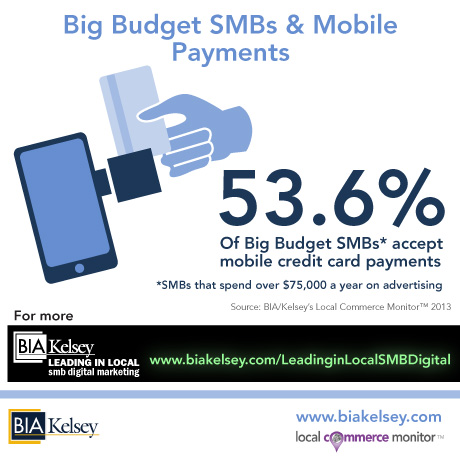 Big Budget SMBs & Mobile Payments

53.6%

Of Big Budget SMBs* accept mobile credit card payments

*SMBs that spend over $75,000 a year on advertising

Source: BIA/Kelsey's Local Commerce Monitor™ 2013

For more

BIA Kelsey
LEADING IN LOCAL
smb digital marketing

www.biakelsey.com/LeadinginLocalSMBDigital

BIA Kelsey

www.biakelsey.com

local commerce monitor™