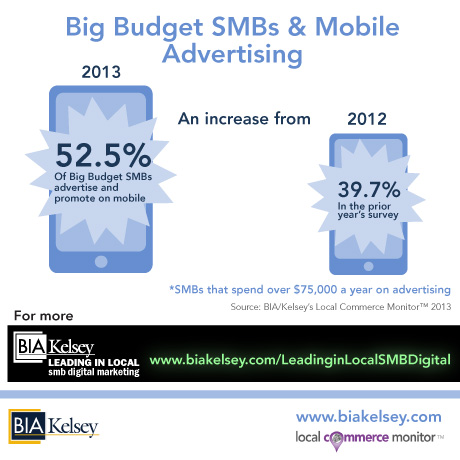 Big Budget SMBs & Mobile Advertising

2013

52.5%
Of Big Budget SMBs advertise and promote on mobile

An increase from

2012

39.7%
In the prior year's survey

*SMBs that spend over $75,000 a year on advertising

Source: BIA/Kelsey's Local Commerce Monitor™ 2013

For more

BIA Kelsey
LEADING IN LOCAL
smb digital marketing

www.biakelsey.com/LeadinginLocalSMBDigital

BIA Kelsey

www.biakelsey.com

local commerce monitor™