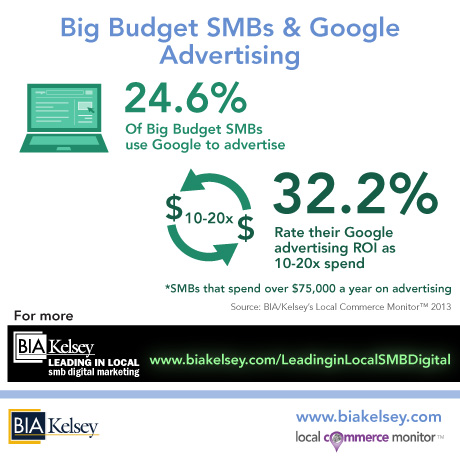 Big Budget SMBs & Google Advertising

24.6%
Of Big Budget SMBs use Google to advertise

$ 10-20x $

32.2%
Rate their Google advertising ROI as 10-20x spend

*SMBs that spend over $75,000 a year on advertising

Source: BIA/Kelsey's Local Commerce Monitor™ 2013

For more

BIA Kelsey
LEADING IN LOCAL
smb digital marketing

www.biakelsey.com/LeadinginLocalSMBDigital

BIA Kelsey

www.biakelsey.com
local commerce monitor™