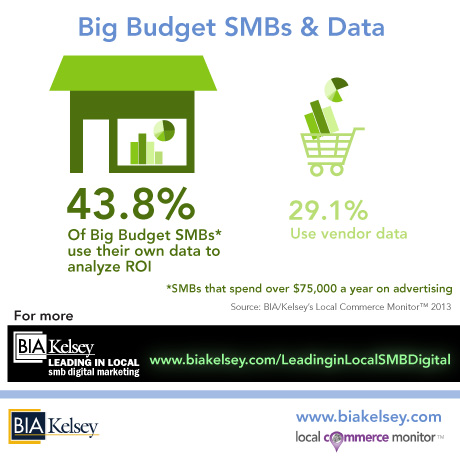 Big Budget SMBs & Data

43.8%
Of Big Budget SMBs* use their own data to analyze ROI

29.1%
Use vendor data

*SMBs that spend over $75,000 a year on advertising

Source: BIA/Kelsey's Local Commerce Monitor™ 2013

For more

BIA Kelsey
LEADING IN LOCAL
smb digital marketing

www.biakelsey.com/LeadinginLocalSMBDigital

BIA Kelsey

www.biakelsey.com
local commerce monitor™